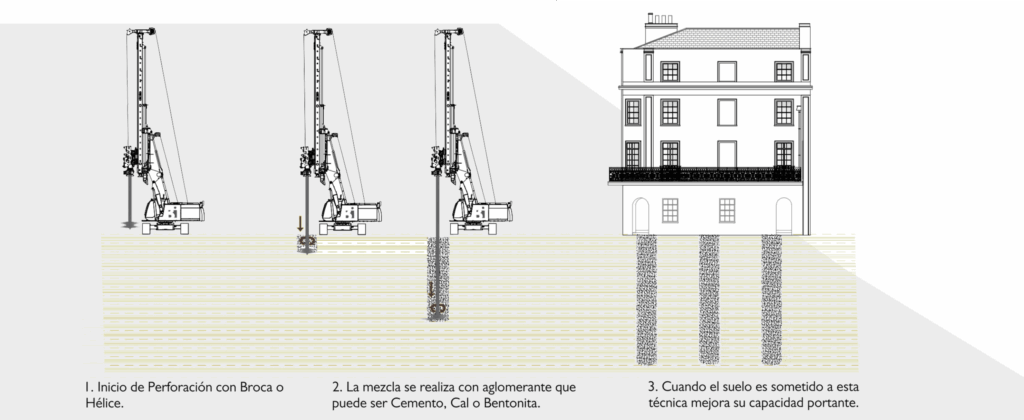 1. Inicio de Perforación con Broca o Hélice.

2. La mezcla se realiza con aglomerante que puede ser Cemento, Cal o Bentonita.

3. Cuando el suelo es sometido a esta técnica mejora su capacidad portante.